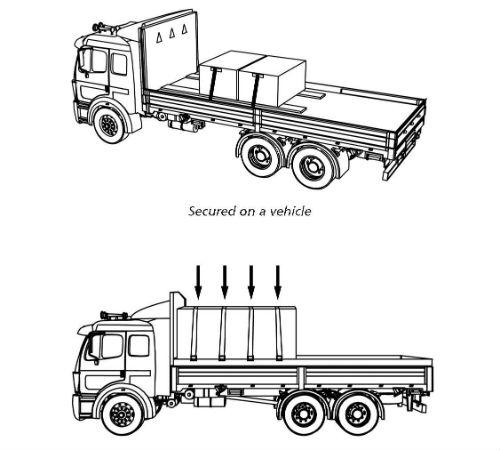 Secured on a vehicle